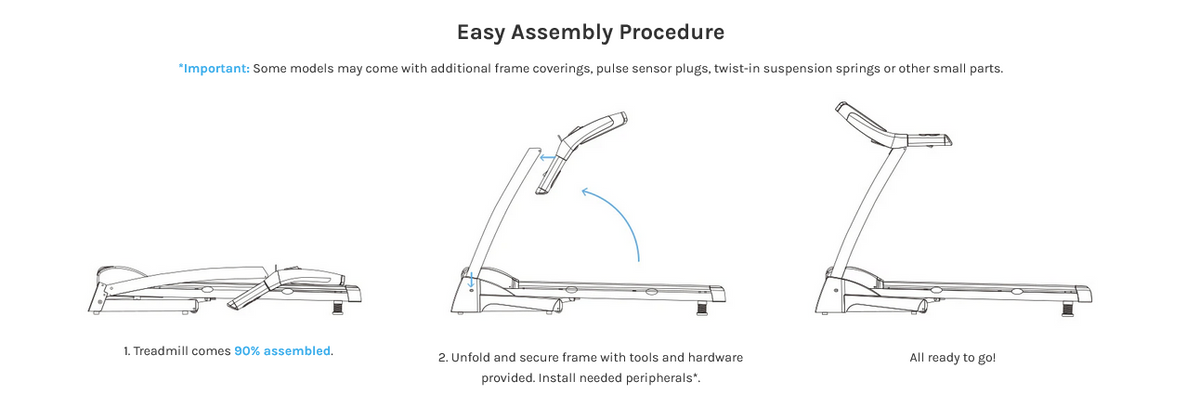 Easy Assembly Procedure

*Important: Some models may come with additional frame coverings, pulse sensor plugs, twist-in suspension springs or other small parts.

1. Treadmill comes 90% assembled.

2. Unfold and secure frame with tools and hardware provided. Install needed peripherals*.

All ready to go!