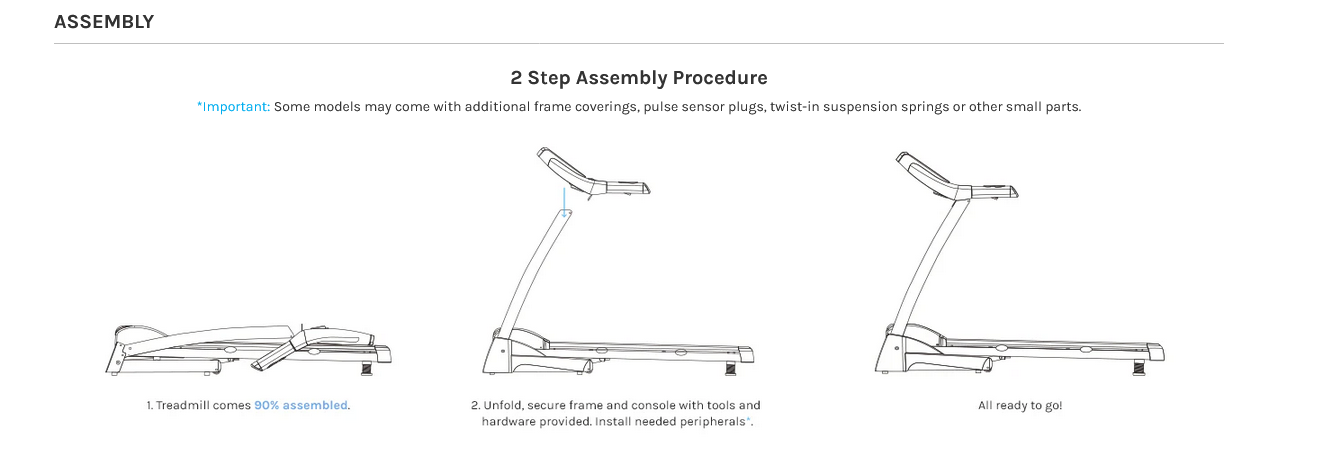 ASSEMBLY

2 Step Assembly Procedure

*Important: Some models may come with additional frame coverings, pulse sensor plugs, twist-in suspension springs or other small parts.

1. Treadmill comes 90% assembled.

2. Unfold, secure frame and console with tools and hardware provided. Install needed peripherals*.

All ready to go!